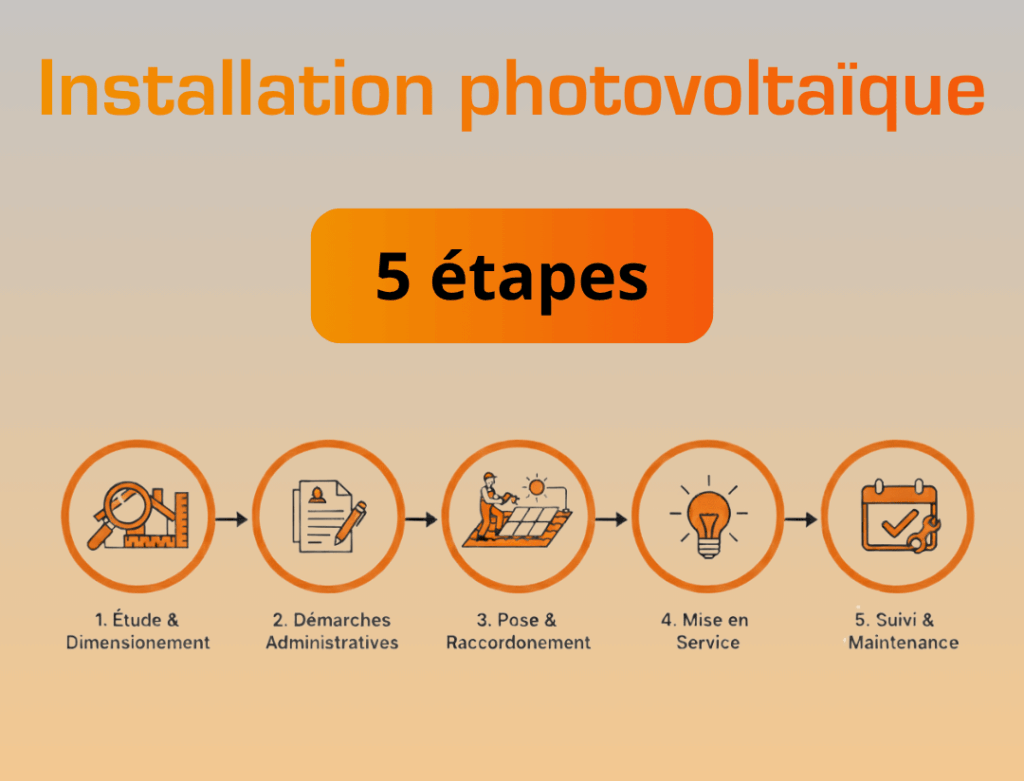 Installation photovoltaïque

5 étapes

1. Étude & Dimensionement

2. Démarches Administratives

3. Pose & Raccordonement

4. Mise en Service

5. Suivi & Maintenance